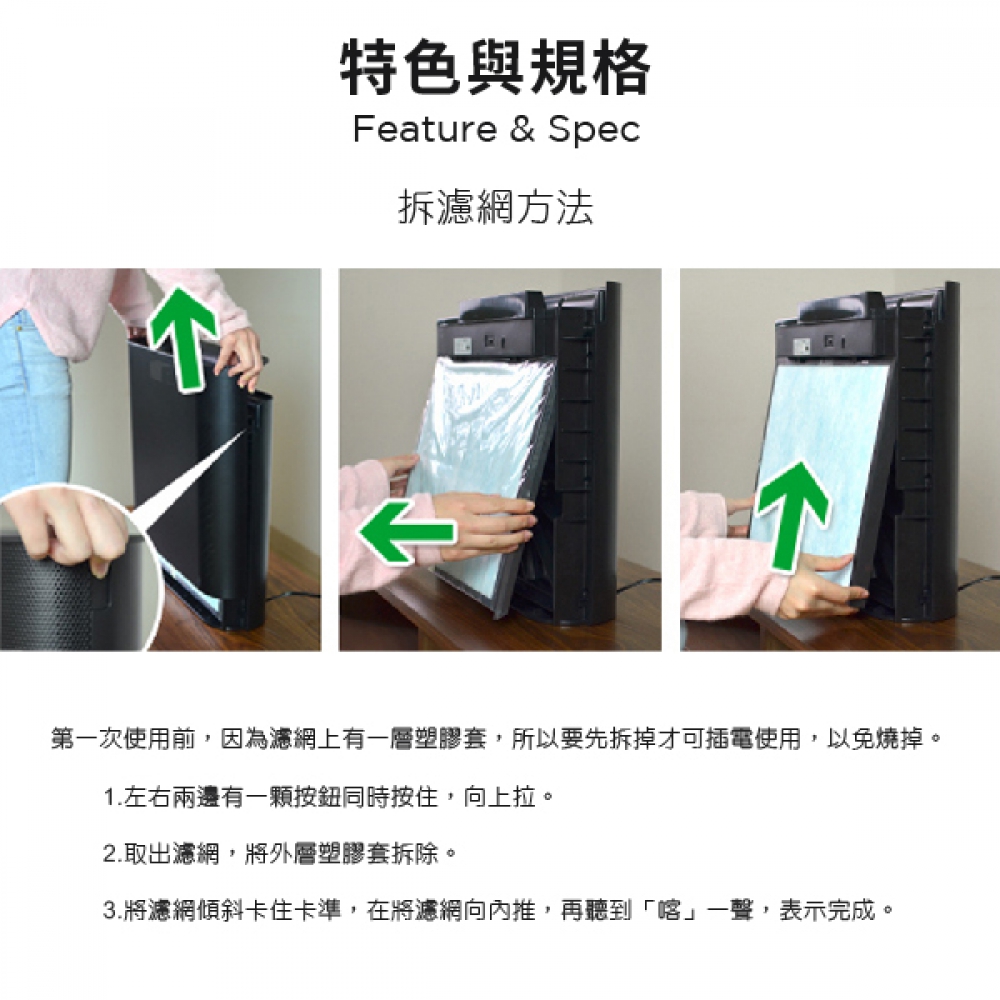 特色與規格
Feature & Spec

拆濾網方法

第一次使用前，因為濾網上有一層塑膠套，所以要先拆掉才可插電使用，以免燒掉。

1.左右兩邊有一顆按鈕同時按住，向上拉。

2.取出濾網，將外層塑膠套拆除。

3.將濾網傾斜卡住卡準，在將濾網向內推，再聽到「喀」一聲，表示完成。